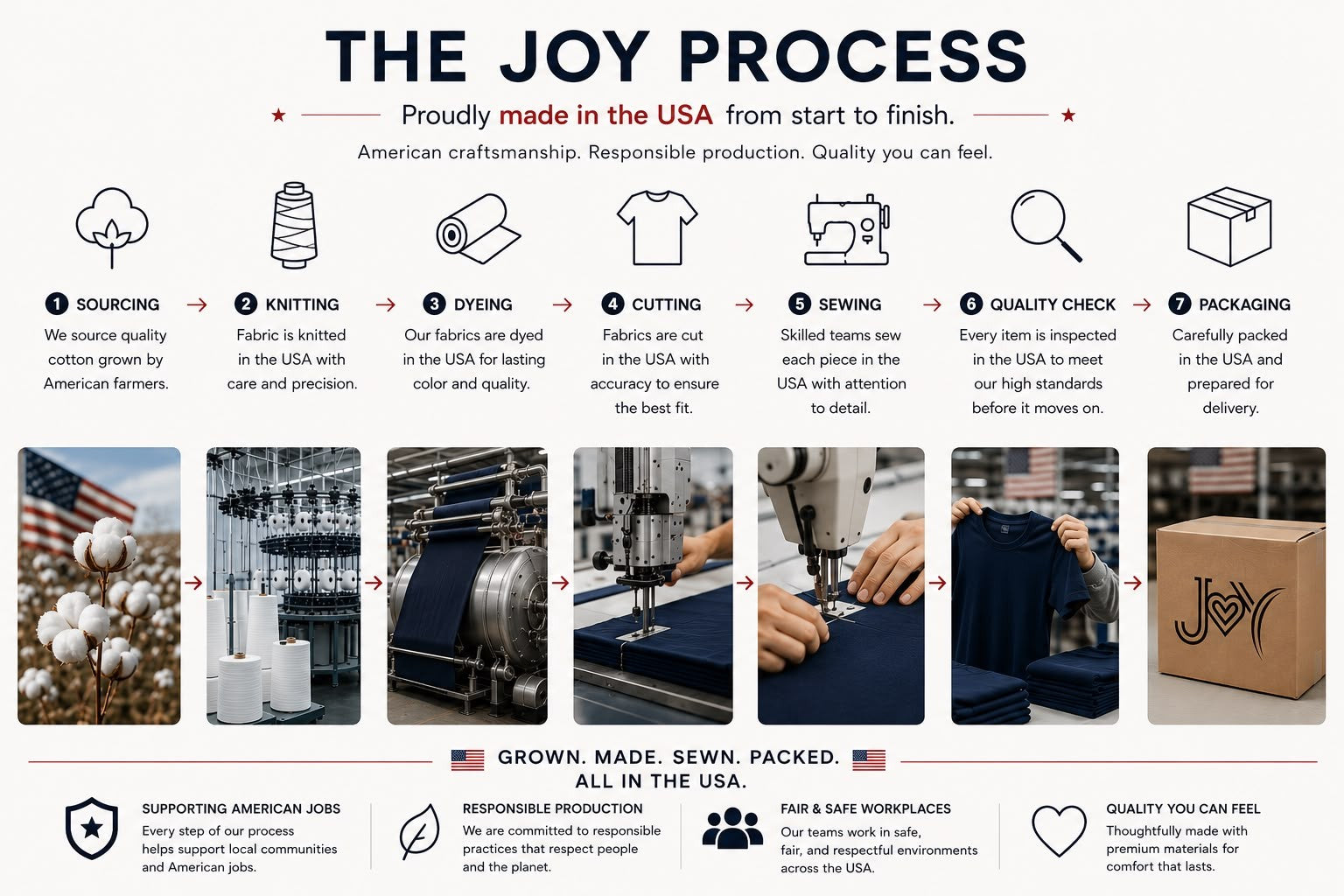 THE JOY PROCESS

Proudly made in the USA from start to finish.

American craftsmanship. Responsible production. Quality you can feel.

1 SOURCING
We source quality cotton grown by American farmers.

2 KNITTING
Fabric is knitted in the USA with care and precision.

3 DYEING
Our fabrics are dyed in the USA for lasting color and quality.

4 CUTTING
Fabrics are cut in the USA with accuracy to ensure the best fit.

5 SEWING
Skilled teams sew each piece in the USA with attention to detail.

6 QUALITY CHECK
Every item is inspected in the USA to meet our high standards before it moves on.

7 PACKAGING
Carefully packed in the USA and prepared for delivery.

JOY

GROWN. MADE. SEWN. PACKED. ALL IN THE USA.

SUPPORTING AMERICAN JOBS
Every step of our process helps support local communities and American jobs.

RESPONSIBLE PRODUCTION
We are committed to responsible practices that respect people and the planet.

FAIR & SAFE WORKPLACES
Our teams work in safe, fair, and respectful environments across the USA.

QUALITY YOU CAN FEEL
Thoughtfully made with premium materials for comfort that lasts.